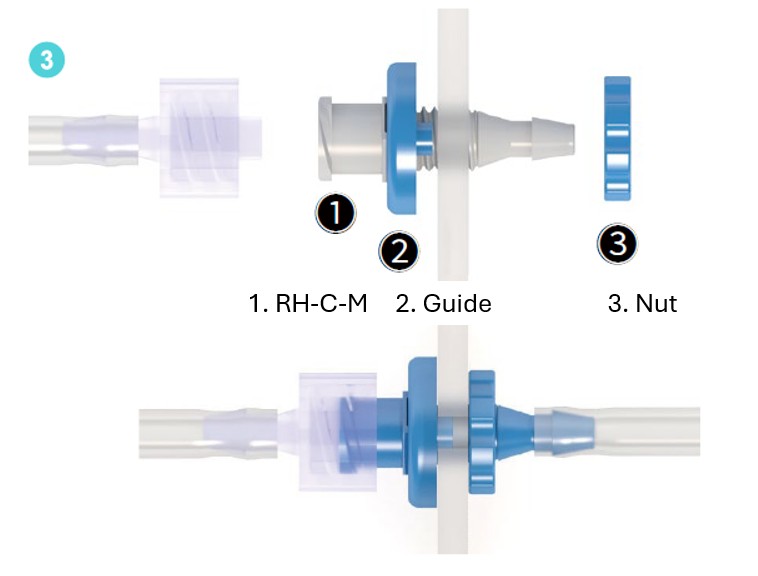 3

1

2

3

1. RH-C-M 2. Guide 3. Nut