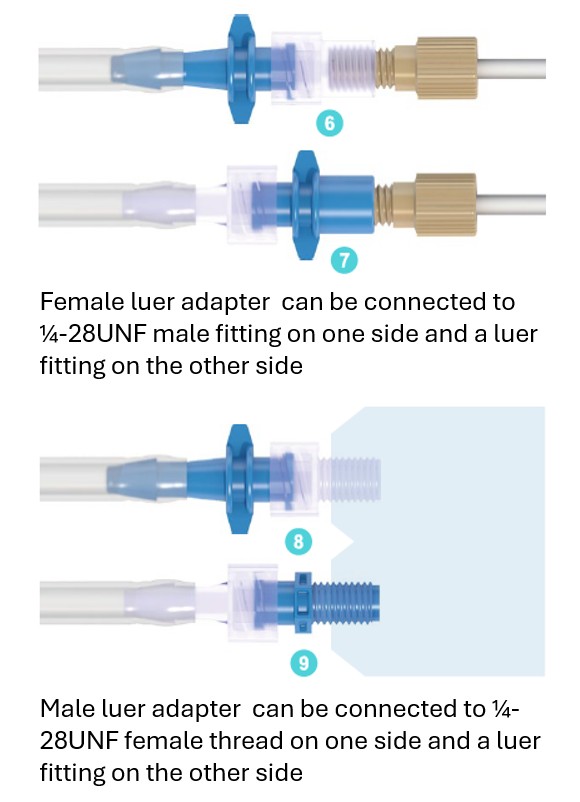 6

7

Female luer adapter can be connected to ¼-28UNF male fitting on one side and a luer fitting on the other side

8

9

Male luer adapter can be connected to ¼-28UNF female thread on one side and a luer fitting on the other side