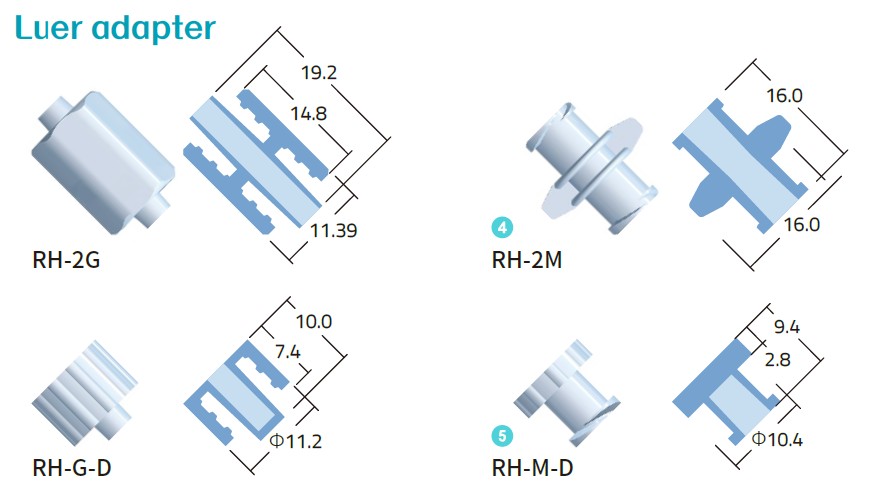 Luer adapter

19.2
14.8
11.39
RH-2G

16.0
16.0
4
RH-2M

10.0
7.4
Φ11.2
RH-G-D

9.4
2.8
Φ10.4
5
RH-M-D