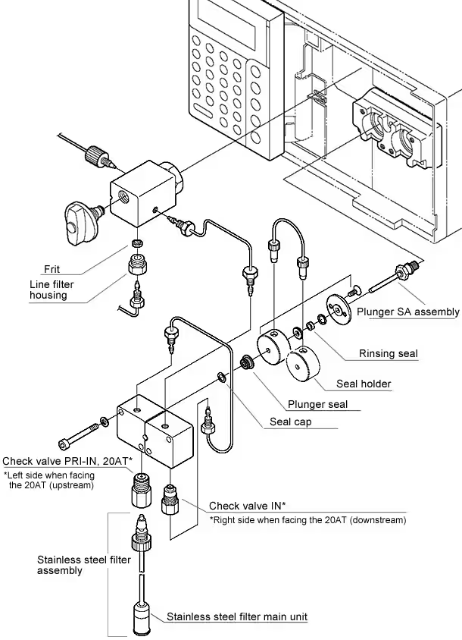 Frit

Line filter housing

Plunger SA assembly

Rinsing seal

Seal holder

Plunger seal

Seal cap

Check valve PRI-IN, 20AT*

*Left side when facing the 20AT (upstream)

Check valve IN*

*Right side when facing the 20AT (downstream)

Stainless steel filter assembly

Stainless steel filter main unit